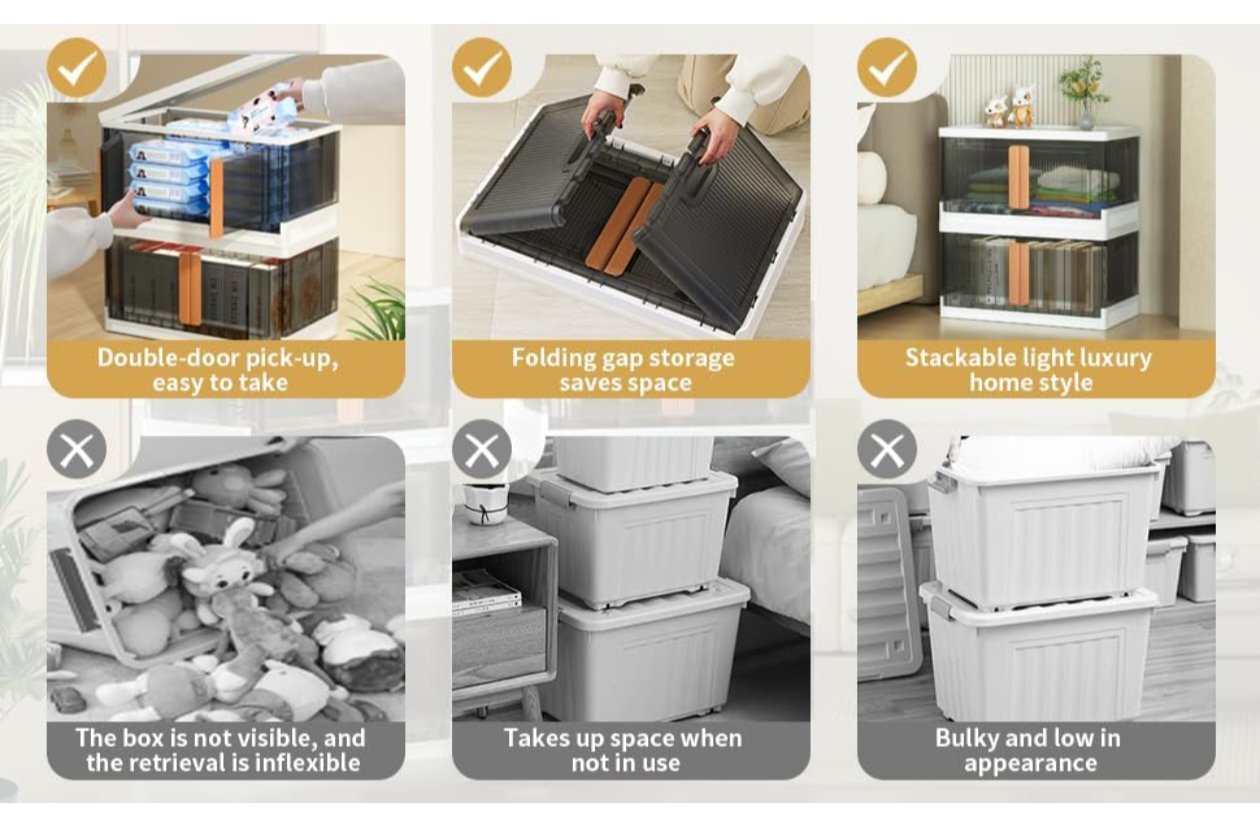 Double-door pick-up, easy to take

Folding gap storage saves space

Stackable light luxury home style

The box is not visible, and the retrieval is inflexible

Takes up space when not in use

Bulky and low in appearance