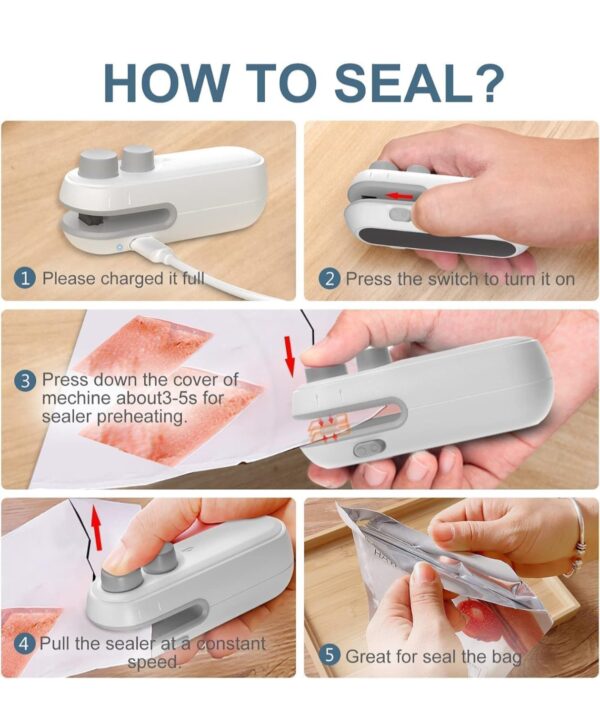 HOW TO SEAL?

1 Please charged it full

2 Press the switch to turn it on

3 Press down the cover of mechine about3-5s for sealer preheating.

4 Pull the sealer at a constant speed.

5 Great for seal the bag